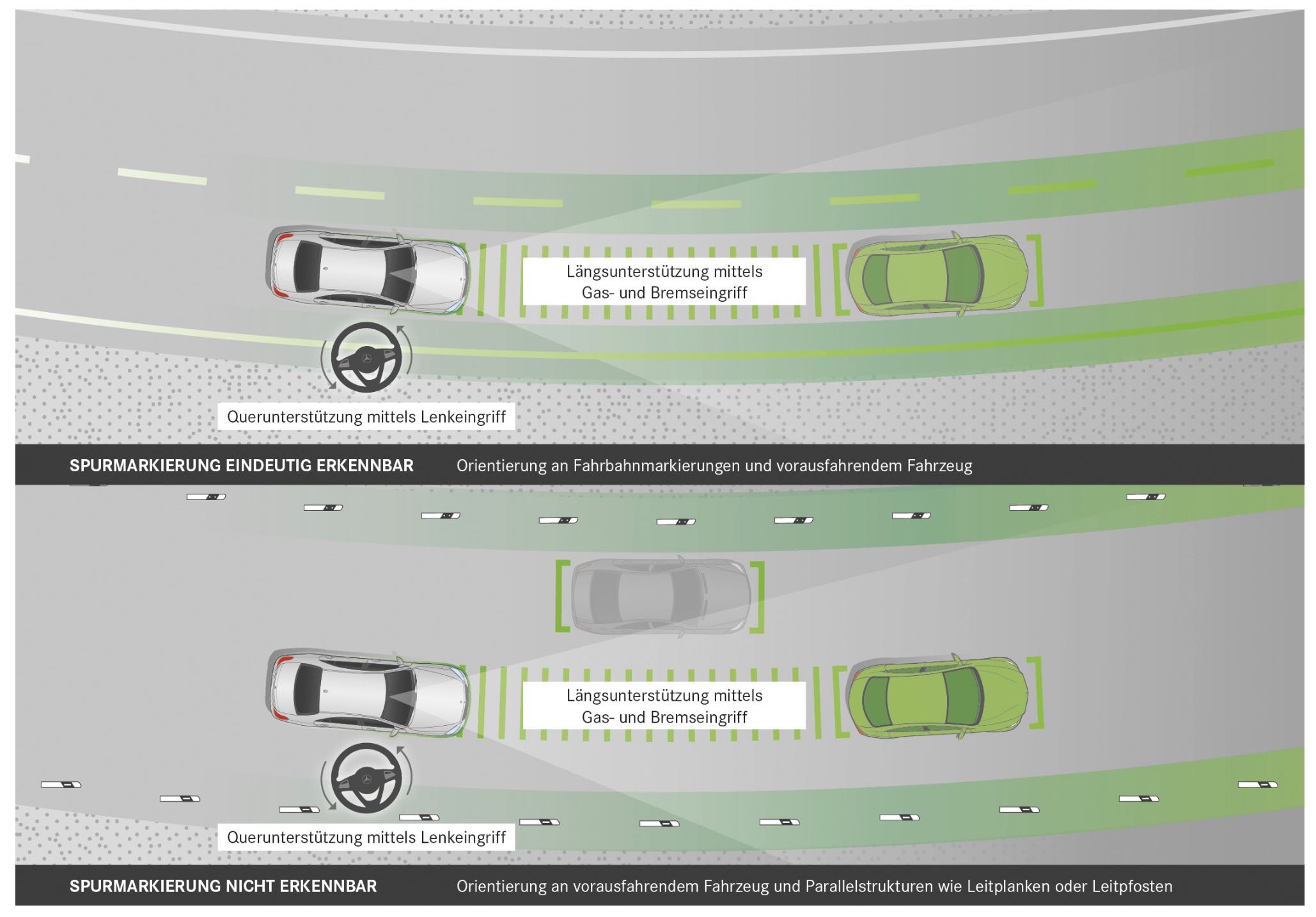 Längsunterstützung mittels Gas- und Bremseingriff

Querunterstützung mittels Lenkeingriff

SPURMARKIERUNG EINDEUTIG ERKENNBAR

Orientierung an Fahrbahnmarkierungen und vorausfahrendem Fahrzeug

Längsunterstützung mittels Gas- und Bremseingriff

Querunterstützung mittels Lenkeingriff

SPURMARKIERUNG NICHT ERKENNBAR

Orientierung an vorausfahrendem Fahrzeug und Parallelstrukturen wie Leitplanken oder Leitpfosten